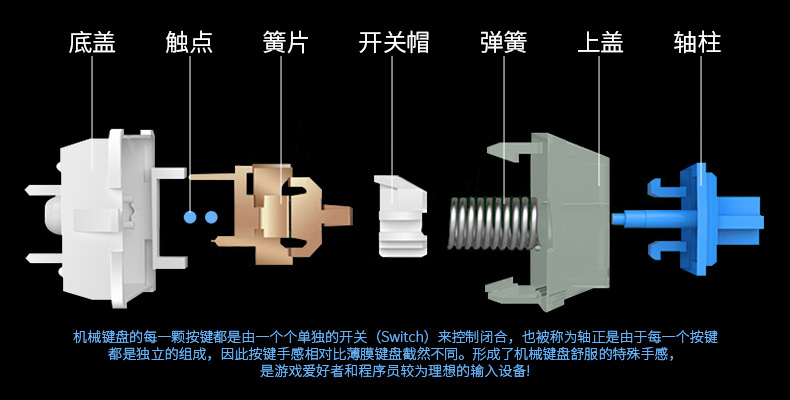 底盖 触点 簧片 开关帽 弹簧 上盖 轴柱

机械键盘的每一颗按键都是由一个个单独的开关（Switch）来控制闭合，也被称为轴正是由于每一个按键都是独立的组成，因此按键手感相对比薄膜键盘截然不同。形成了机械键盘舒服的特殊手感，是游戏爱好者和程序员较为理想的输入设备!